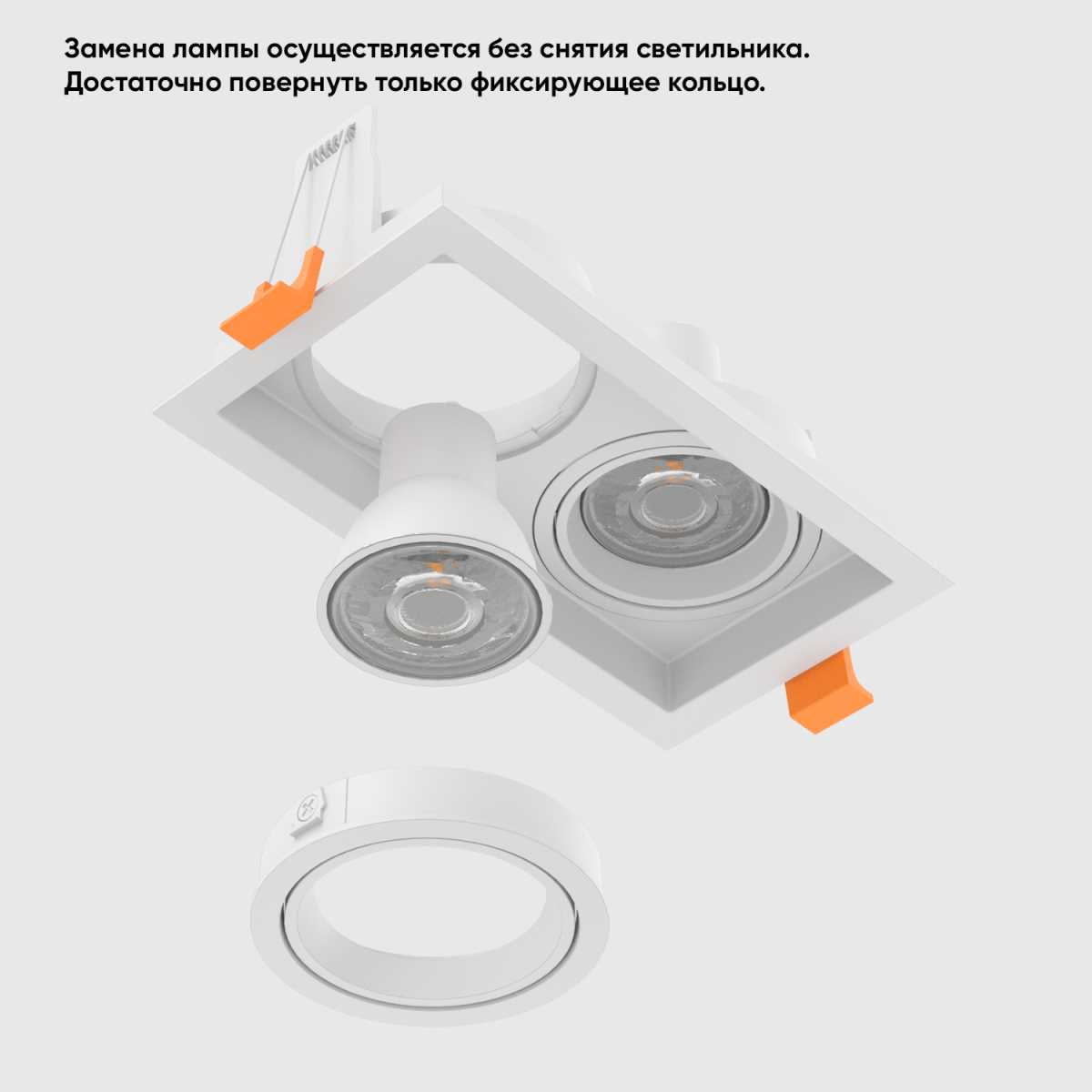 Замена лампы осуществляется без снятия светильника. Достаточно повернуть только фиксирующее кольцо.