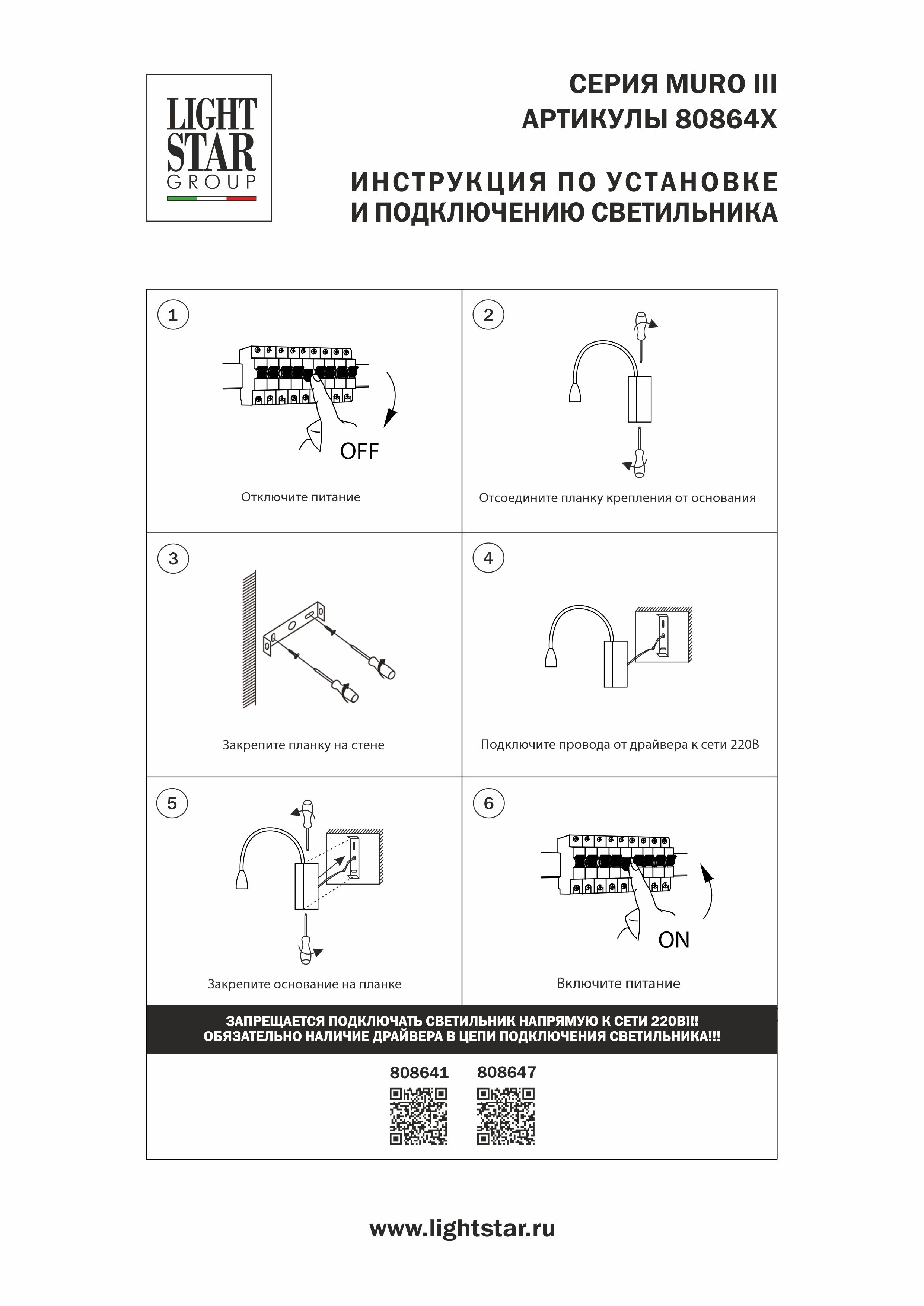 LIGHT STAR GROUP

СЕРИЯ MURO III
АРТИКУЛЫ 80864X

ИНСТРУКЦИЯ ПО УСТАНОВКЕ
И ПОДКЛЮЧЕНИЮ СВЕТИЛЬНИКА

1

OFF

Отключите питание

2

Отсоедините планку крепления от основания

3

Закрепите планку на стене

4

Подключите провода от драйвера к сети 220В

5

Закрепите основание на планке

6

ON

Включите питание

ЗАПРЕЩАЕТСЯ ПОДКЛЮЧАТЬ СВЕТИЛЬНИК НАПРЯМУЮ К СЕТИ 220В!!!
ОБЯЗАТЕЛЬНО НАЛИЧИЕ ДРАЙВЕРА В ЦЕПИ ПОДКЛЮЧЕНИЯ СВЕТИЛЬНИКА!!!

808641 808647

www.lightstar.ru