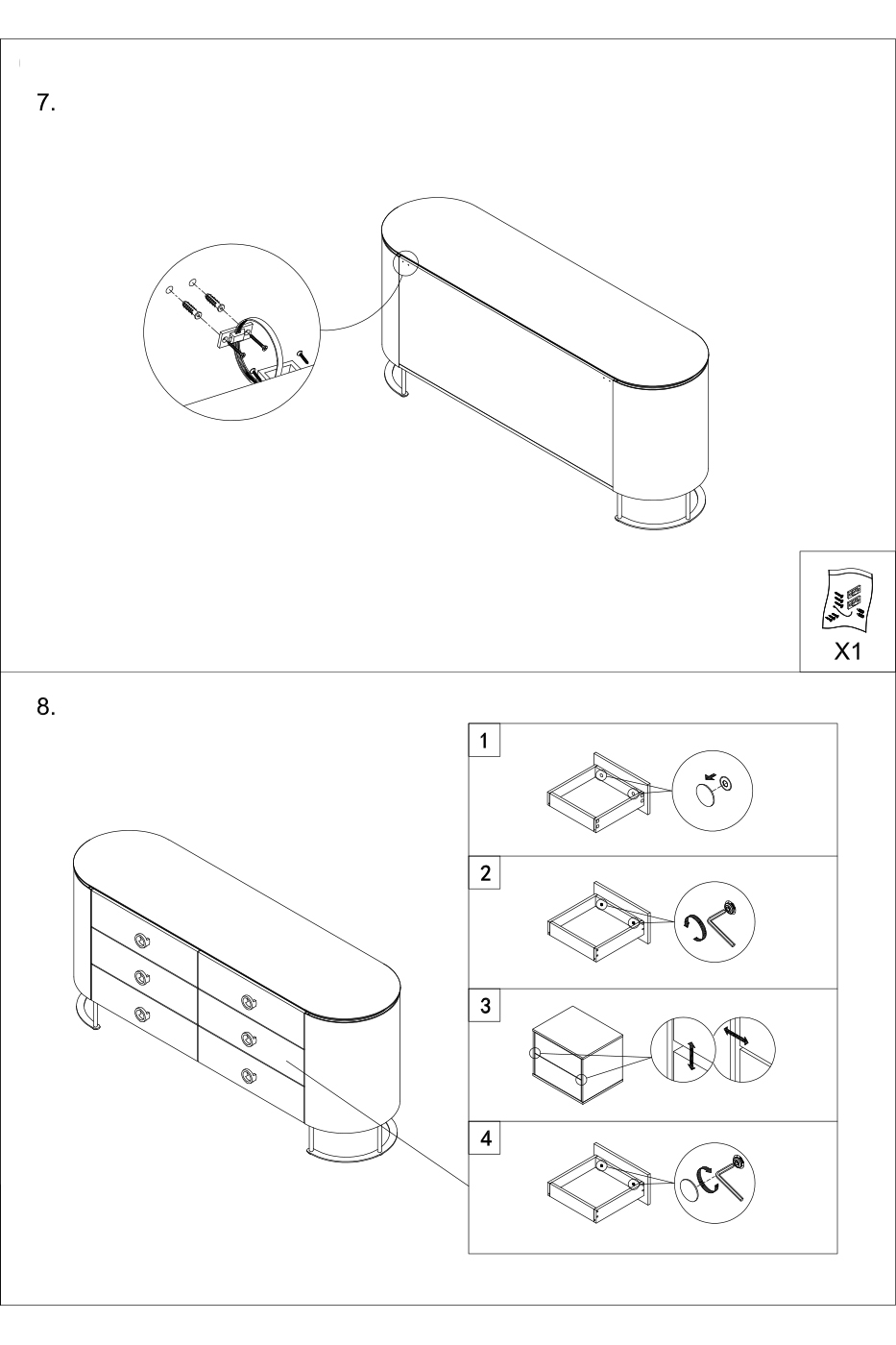 7.

X1

8.

1

2

3

4